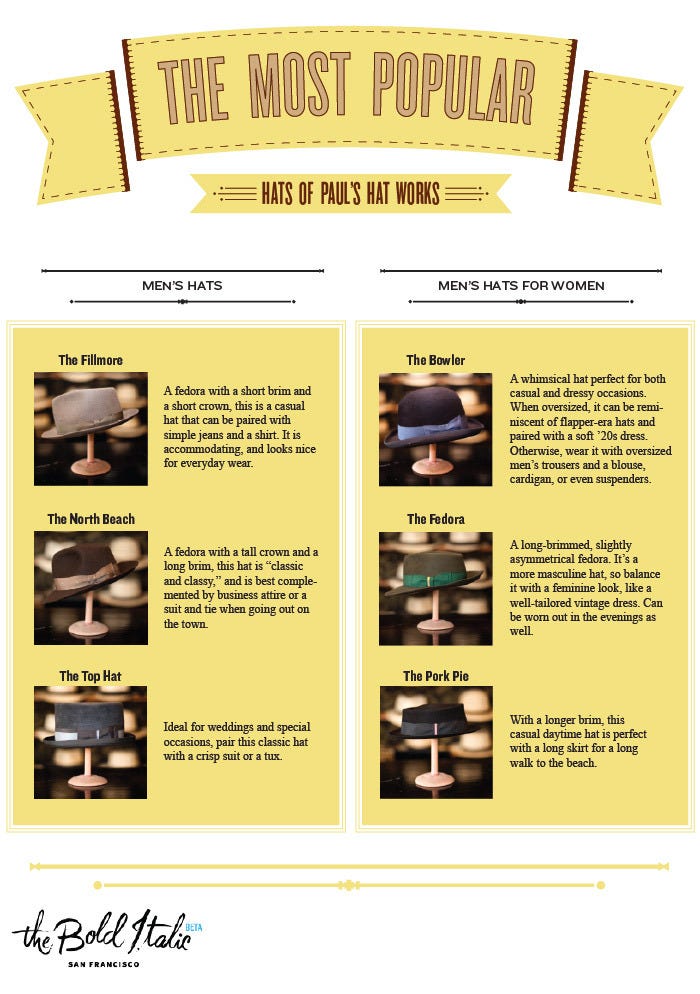 THE MOST POPULAR

HATS OF PAUL'S HAT WORKS

MEN'S HATS

The Fillmore

A fedora with a short brim and a short crown, this is a casual hat that can be paired with simple jeans and a shirt. It is accommodating, and looks nice for everyday wear.

The North Beach

A fedora with a tall crown and a long brim, this hat is "classic and classy," and is best complemented by business attire or a suit and tie when going out on the town.

The Top Hat

Ideal for weddings and special occasions, pair this classic hat with a crisp suit or a tux.

MEN'S HATS FOR WOMEN

The Bowler

A whimsical hat perfect for both casual and dressy occasions. When oversized, it can be reminiscent of flapper-era hats and paired with a soft '20s dress. Otherwise, wear it with oversized men's trousers and a blouse, cardigan, or even suspenders.

The Fedora

A long-brimmed, slightly asymmetrical fedora. It's a more masculine hat, so balance it with a feminine look, like a well-tailored vintage dress. Can be worn out in the evenings as well.

The Pork Pie

With a longer brim, this casual daytime hat is perfect with a long skirt for a long walk to the beach.

the Bold Italic BETA
SAN FRANCISCO