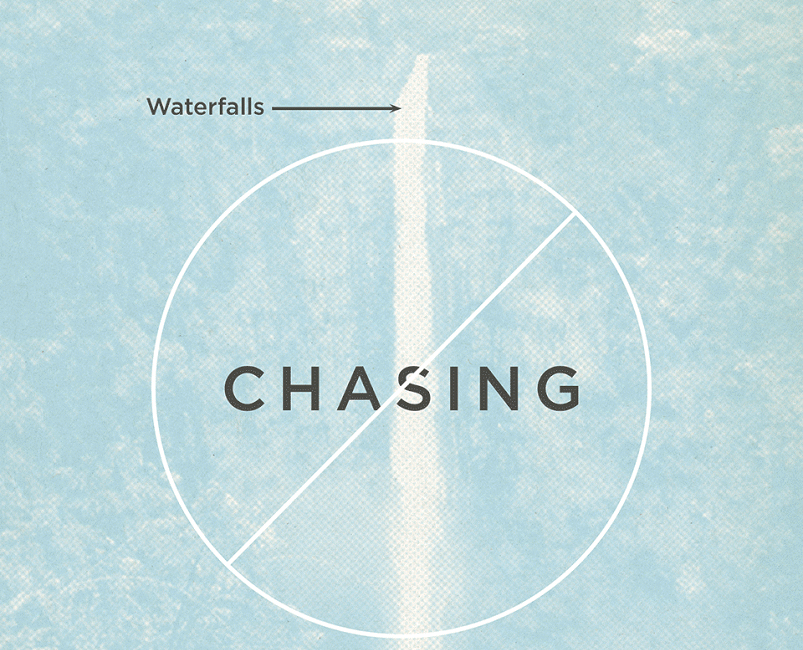 Waterfalls

CHASING