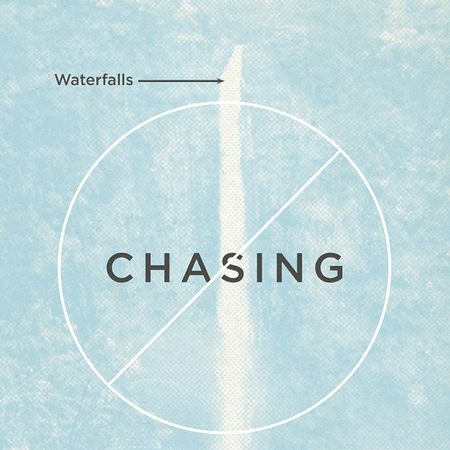 Waterfalls

CHASING